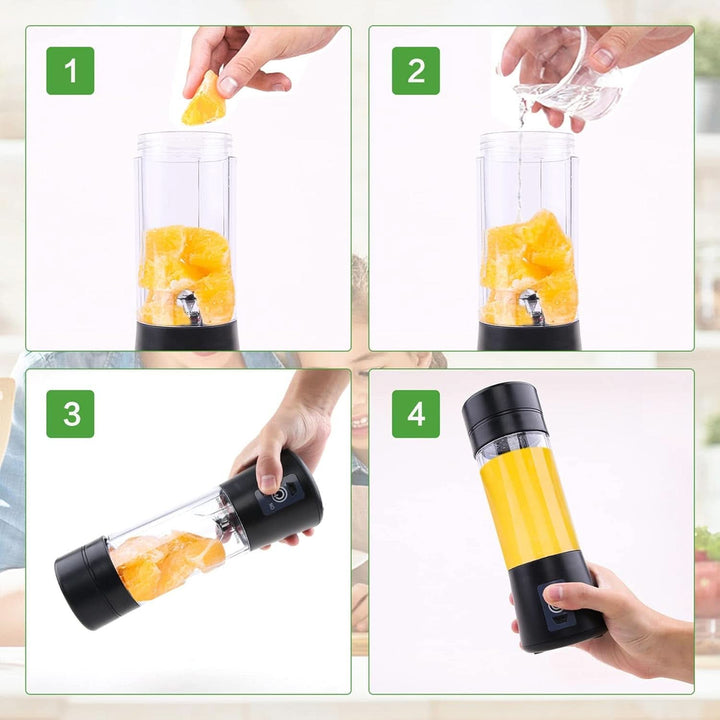 1

2

3

4