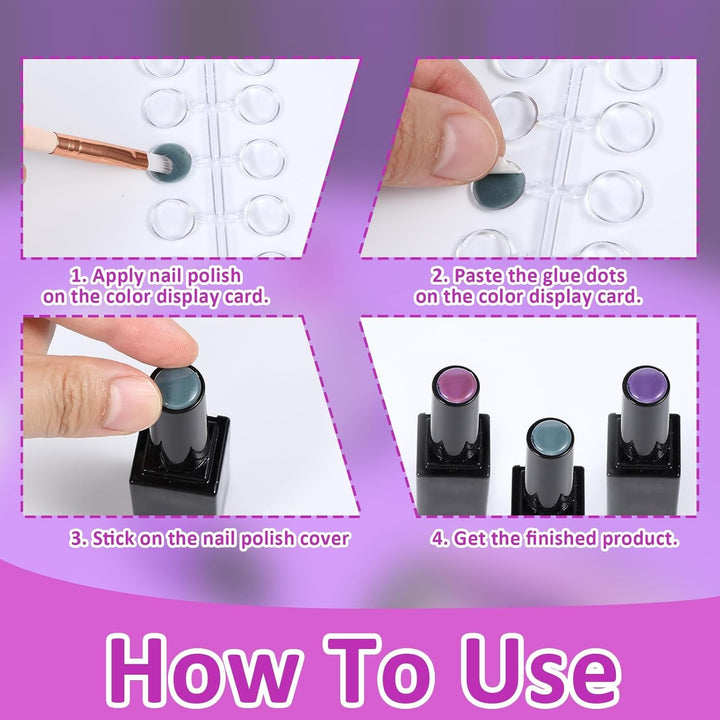 1. Apply nail polish on the color display card.

2. Paste the glue dots on the color display card.

3. Stick on the nail polish cover

4. Get the finished product.

How To Use