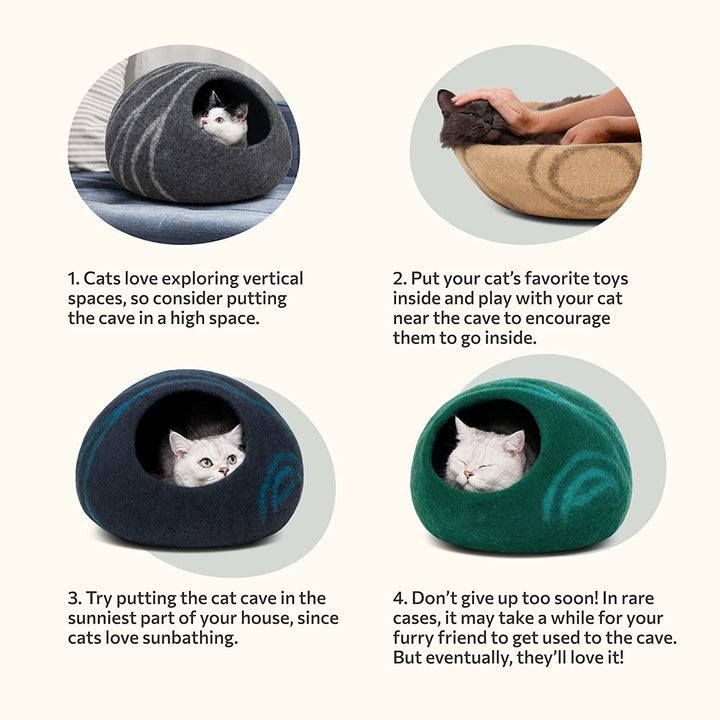 1. Cats love exploring vertical spaces, so consider putting the cave in a high space.

2. Put your cat's favorite toys inside and play with your cat near the cave to encourage them to go inside.

3. Try putting the cat cave in the sunniest part of your house, since cats love sunbathing.

4. Don't give up too soon! In rare cases, it may take a while for your furry friend to get used to the cave. But eventually, they'll love it!